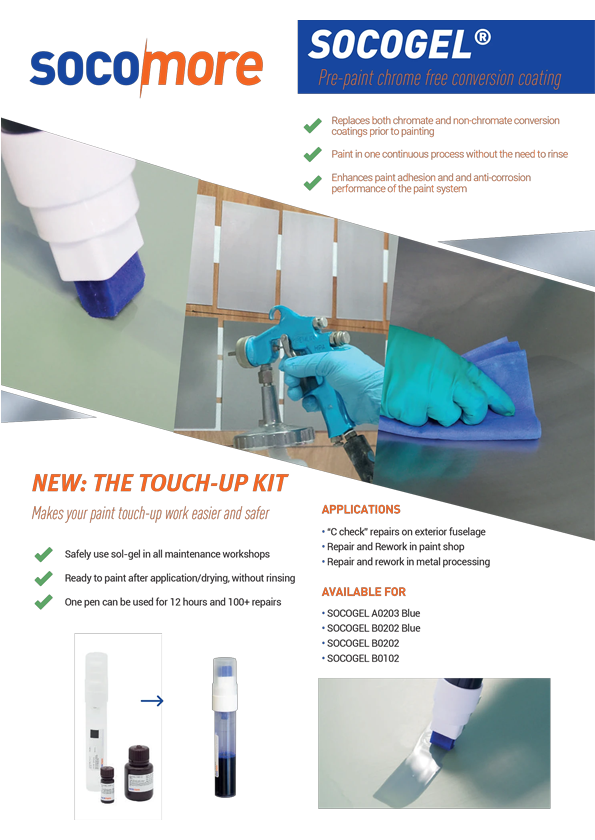 socomore

SOCOGEL®

Pre-paint chrome free conversion coating

Replaces both chromate and non-chromate conversion coatings prior to painting

Paint in one continuous process without the need to rinse

Enhances paint adhesion and and anti-corrosion performance of the paint system

NEW: THE TOUCH-UP KIT

Makes your paint touch-up work easier and safer

Safely use sol-gel in all maintenance workshops

Ready to paint after application/drying, without rinsing

One pen can be used for 12 hours and 100+ repairs

APPLICATIONS

• "C check" repairs on exterior fuselage
• Repair and Rework in paint shop
• Repair and rework in metal processing

AVAILABLE FOR

• SOCOGEL A0203 Blue
• SOCOGEL B0202 Blue
• SOCOGEL B0202
• SOCOGEL B0102